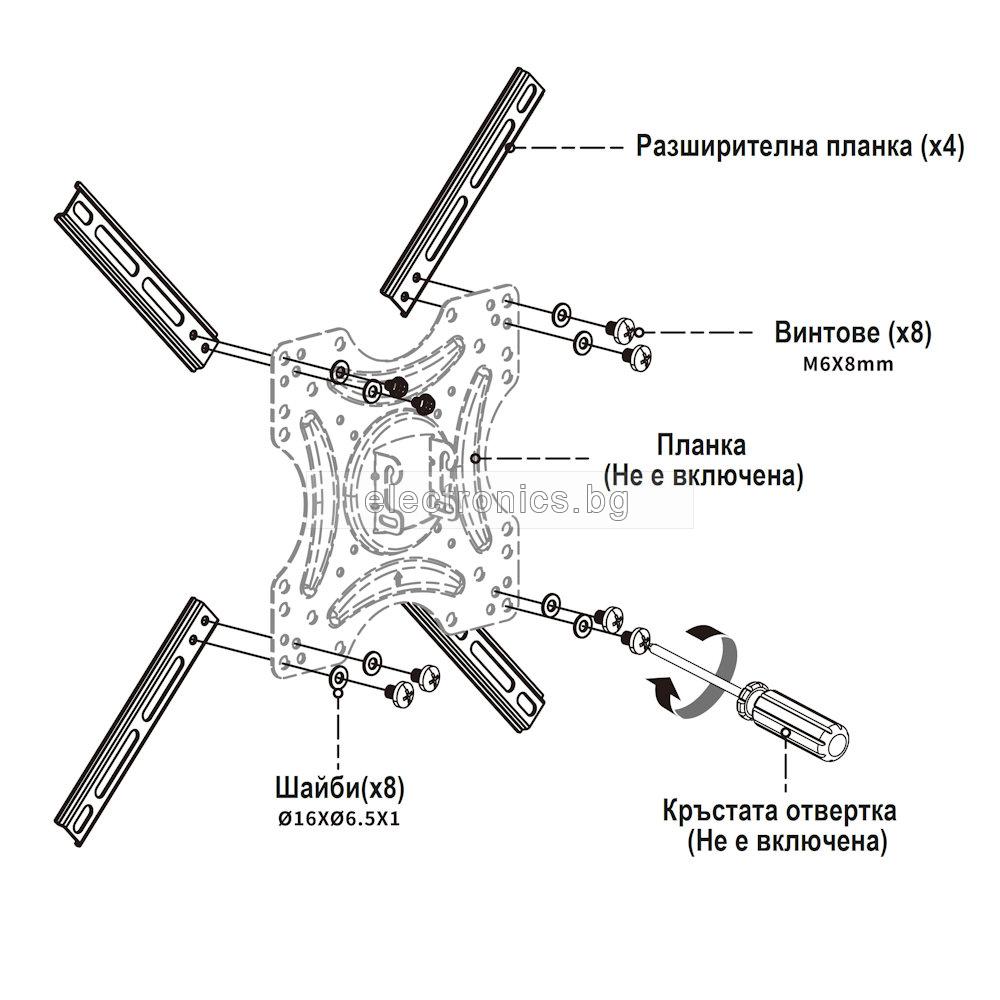 Разширителна планка (x4)

Винтове (x8)
M6X8mm

Планка
(Не е включена)

electronics.bg

Шайби(x8)
Ø16XØ6.5X1

Кръстата отвертка
(Не е включена)