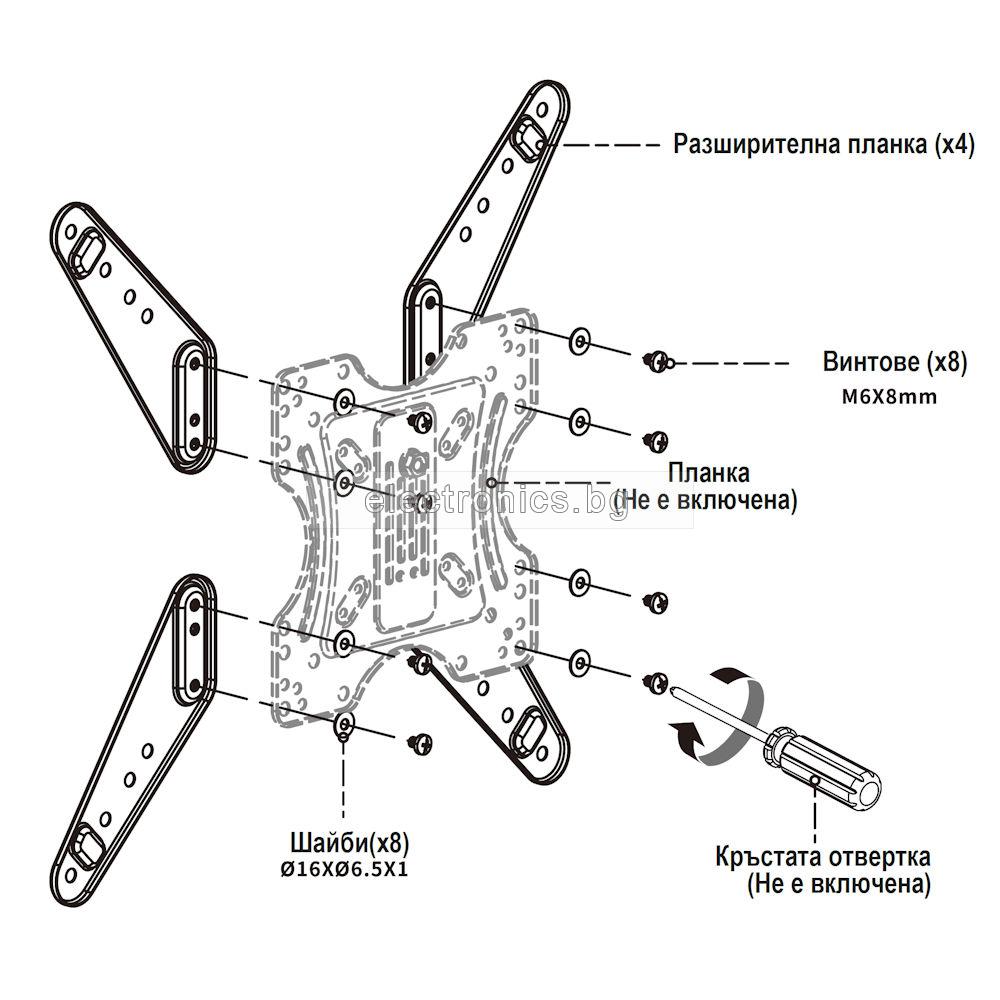 Разширителна планка (x4)

Винтове (x8)
M6X8mm

Планка
(Не е включена)

electronics.bg

Шайби(x8)
Ø16XØ6.5X1

Кръстата отвертка
(Не е включена)